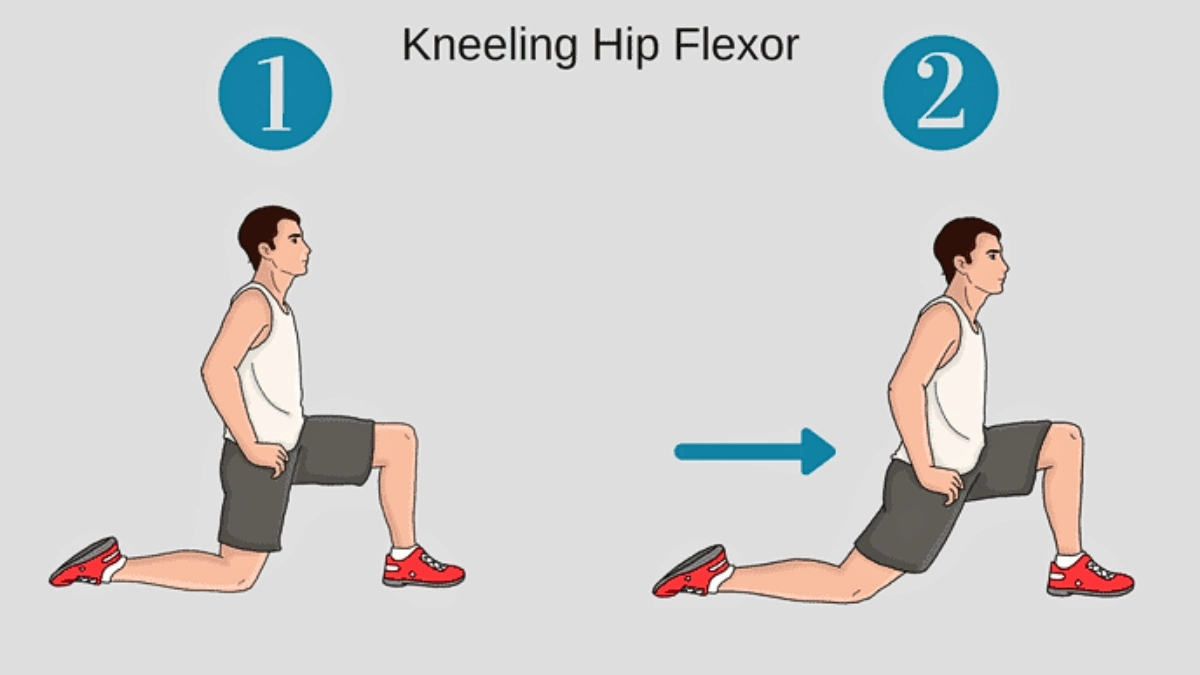 Kneeling Hip Flexor

1

2